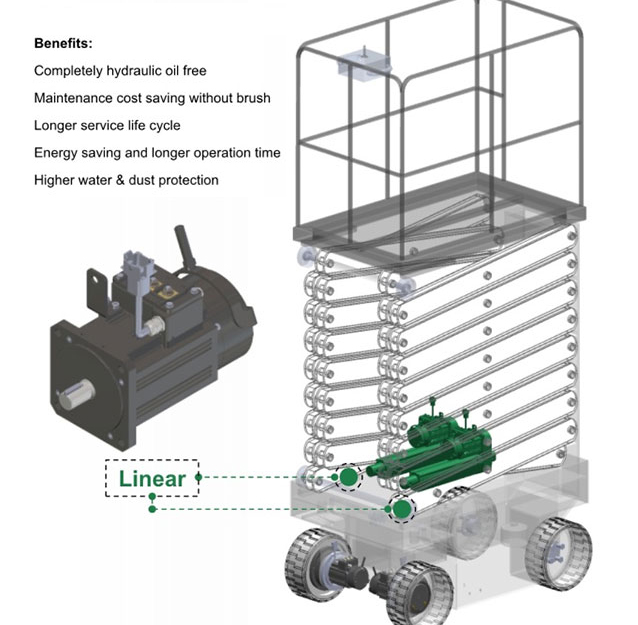 Benefits:

Completely hydraulic oil free

Maintenance cost saving without brush

Longer service life cycle

Energy saving and longer operation time

Higher water & dust protection

Linear